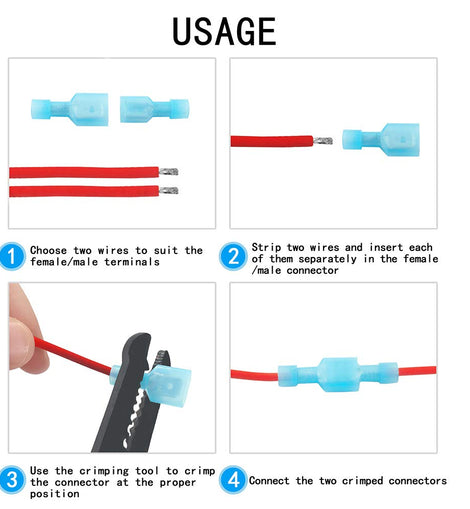 USAGE

1 Choose two wires to suit the female/male terminals

2 Strip two wires and insert each of them separately in the female /male connector

3 Use the crimping tool to crimp the connector at the proper position

4 Connect the two crimped connectors